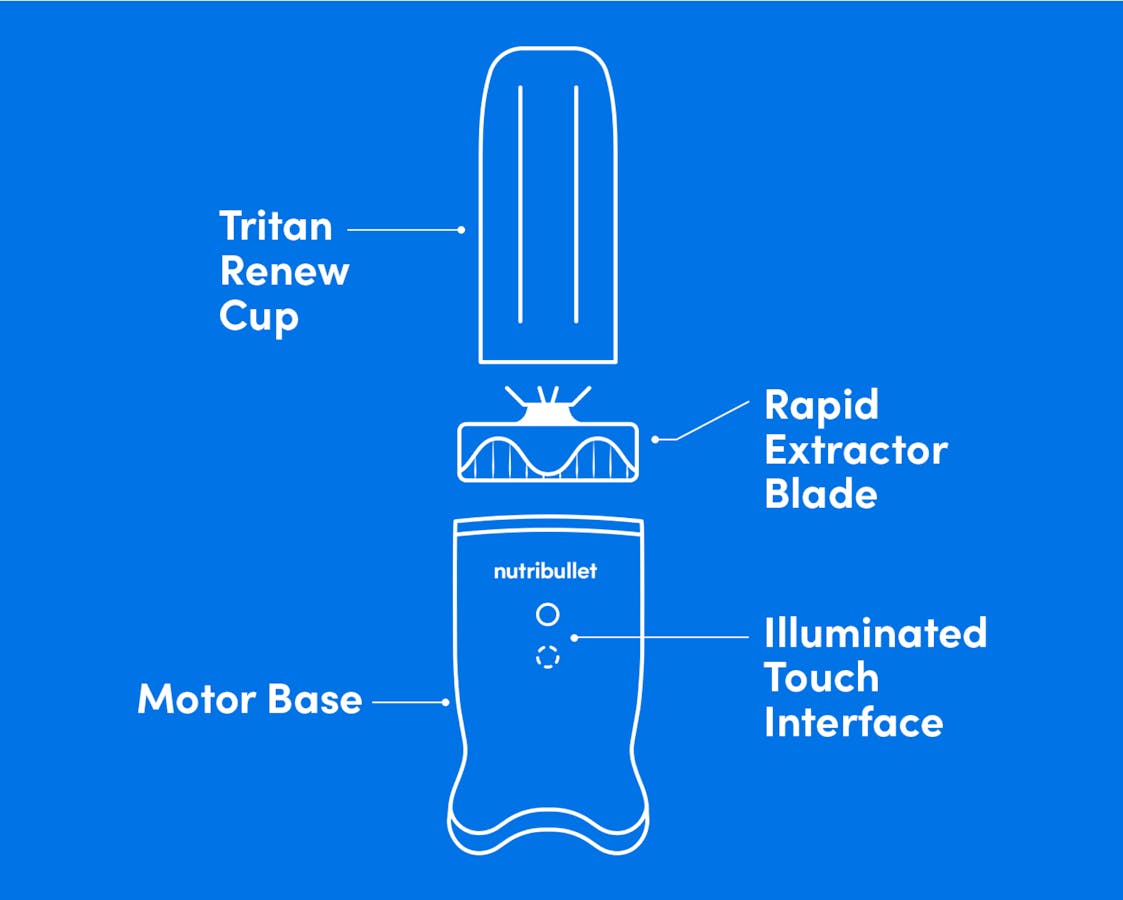 Tritan Renew Cup

Rapid Extractor Blade

nutribullet

Illuminated Touch Interface

Motor Base